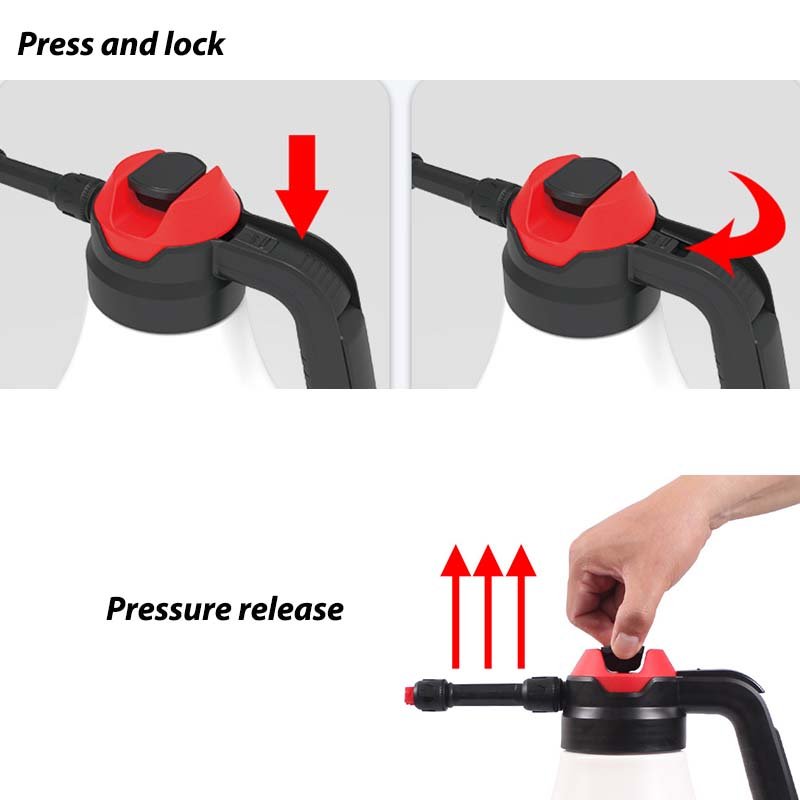 Press and lock

Pressure release